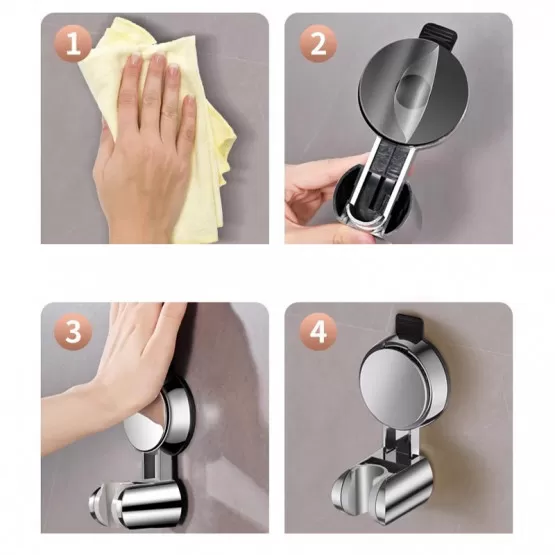 1

2

3

4